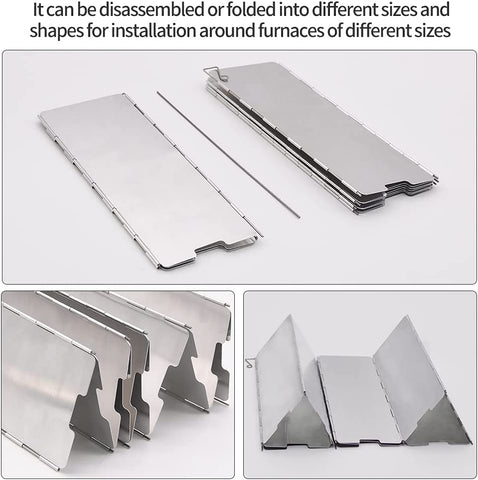 It can be disassembled or folded into different sizes and shapes for installation around furnaces of different sizes